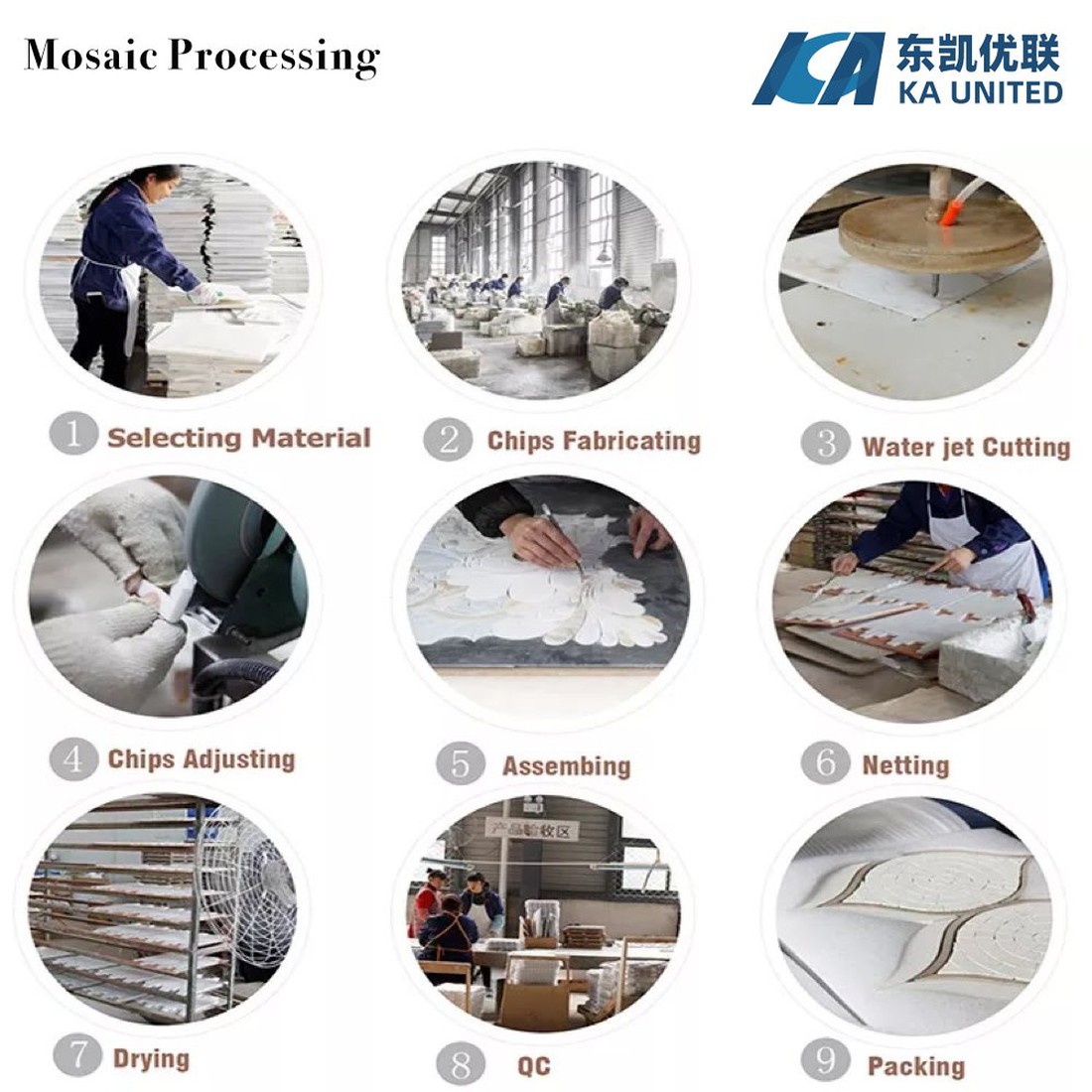 Mosaic Processing

KA 东凯优联
KA UNITED

1 Selecting Material

2 Chips Fabricating

3 Water jet Cutting

4 Chips Adjusting

5 Assembing

6 Netting

产品验收区

7 Drying

8 QC

9 Packing